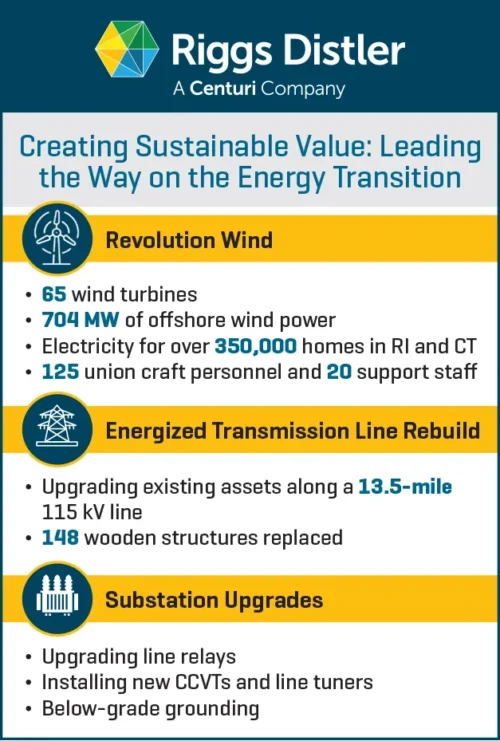 Riggs Distler
A Centuri Company

Creating Sustainable Value: Leading the Way on the Energy Transition

Revolution Wind

• 65 wind turbines
• 704 MW of offshore wind power
• Electricity for over 350,000 homes in RI and CT
• 125 union craft personnel and 20 support staff

Energized Transmission Line Rebuild

• Upgrading existing assets along a 13.5-mile 115 kV line
• 148 wooden structures replaced

Substation Upgrades

• Upgrading line relays
• Installing new CCVTs and line tuners
• Below-grade grounding